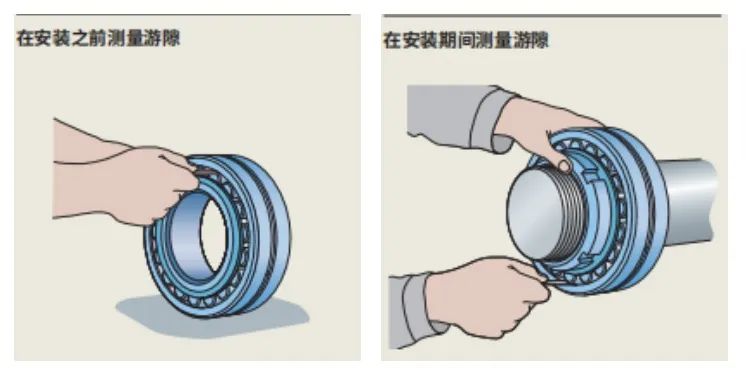 在安装之前测量游隙

在安装期间测量游隙