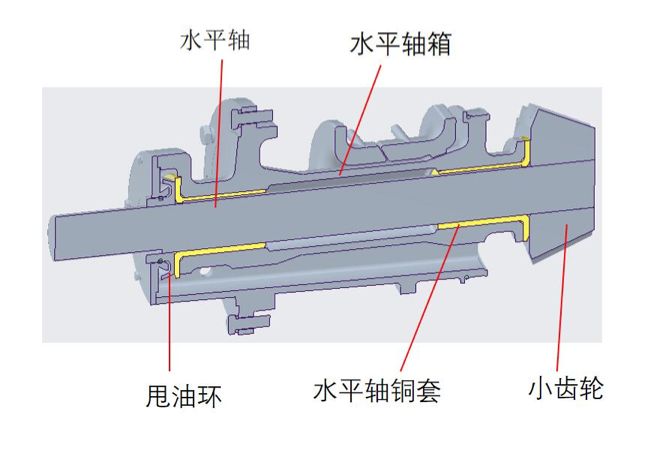 水平轴
水平轴箱
甩油环
水平轴铜套
小齿轮